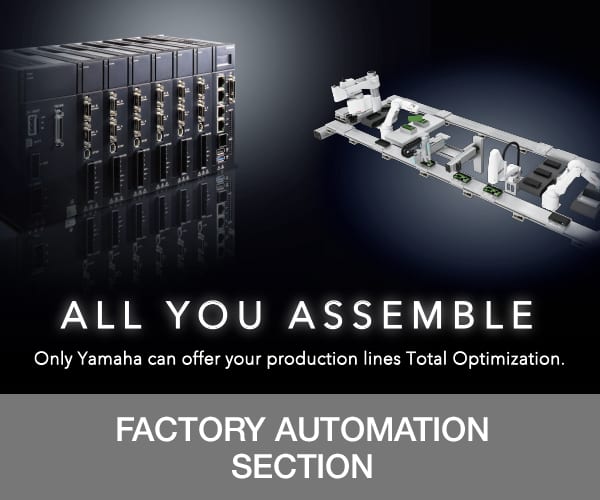 ALL YOU ASSEMBLE

Only Yamaha can offer your production lines Total Optimization.

FACTORY AUTOMATION SECTION